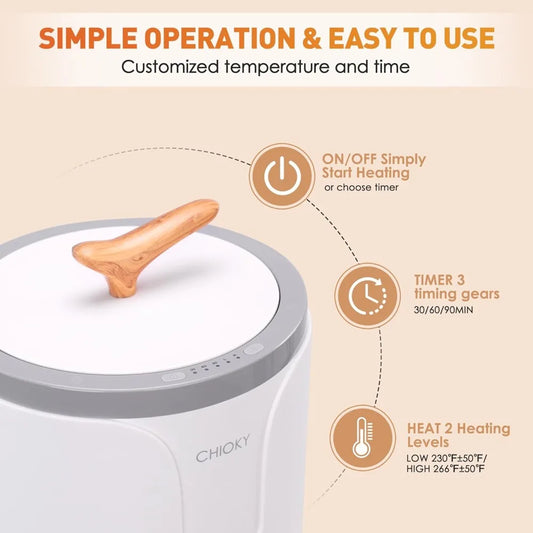 SIMPLE OPERATION & EASY TO USE
Customized temperature and time

ON/OFF Simply Start Heating
or choose timer

TIMER 3 timing gears
30/60/90MIN

HEAT 2 Heating Levels
LOW 230°F±50°F/
HIGH 266°F±50°F

CHIOKY