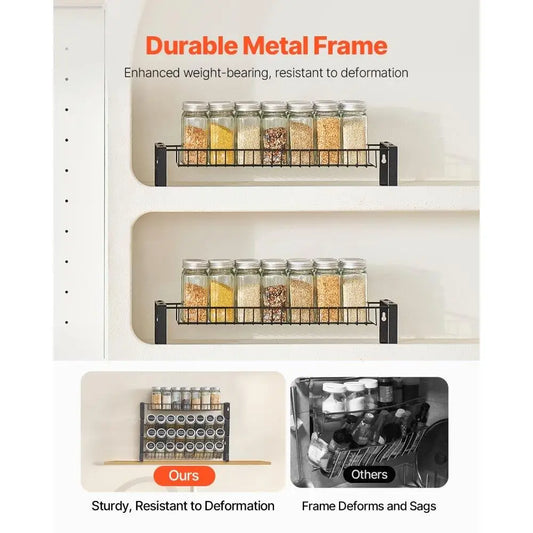 Durable Metal Frame

Enhanced weight-bearing, resistant to deformation

Ours

Sturdy, Resistant to Deformation

Others

Frame Deforms and Sags