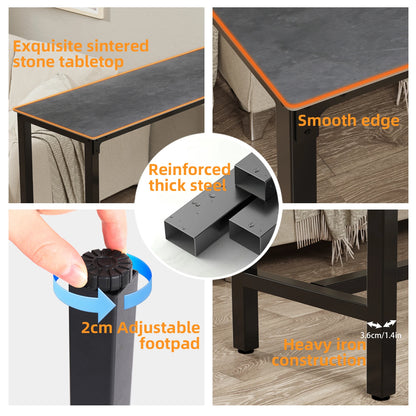 Exquisite sintered stone tabletop

Smooth edge

Reinforced thick steel

2cm Adjustable footpad

3.6cm/1.4in

Heavy iron construction