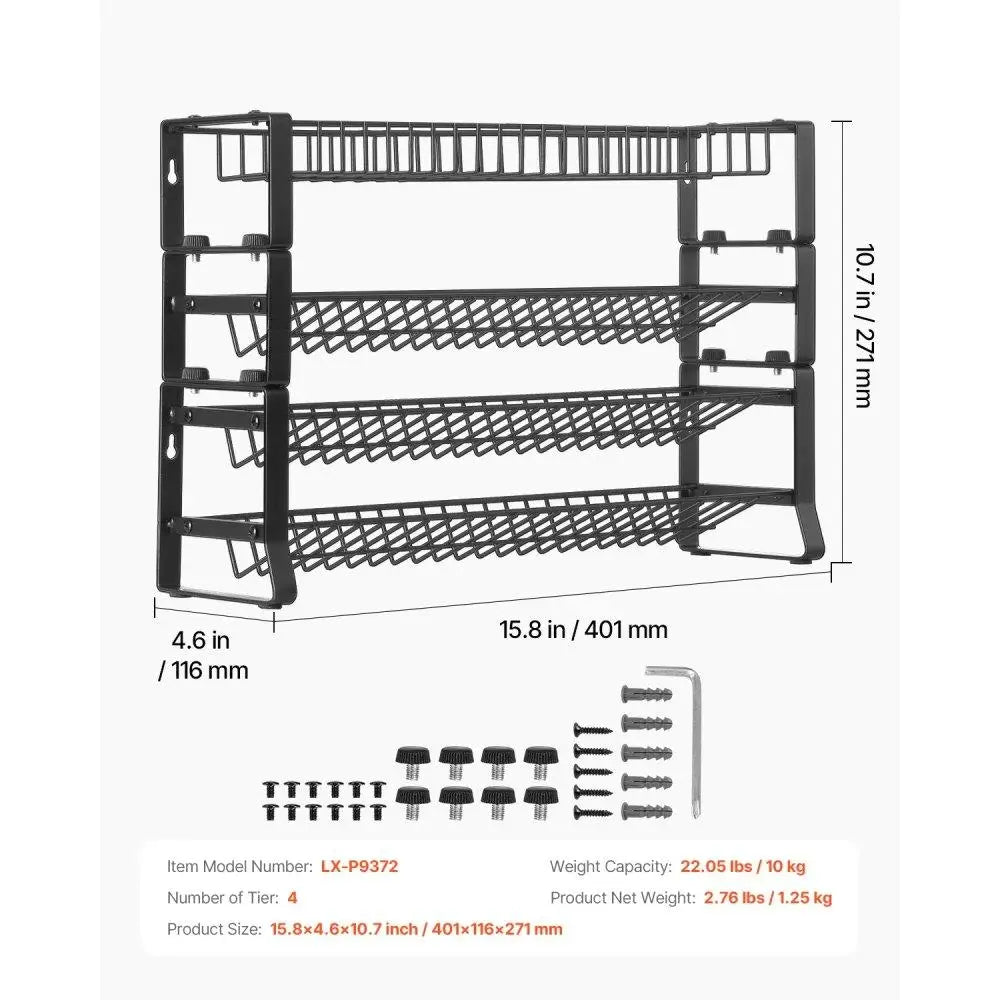 10.7 in / 271 mm

4.6 in / 116 mm

15.8 in / 401 mm

Item Model Number: LX-P9372
Number of Tier: 4
Product Size: 15.8×4.6×10.7 inch / 401×116×271 mm
Weight Capacity: 22.05 lbs / 10 kg
Product Net Weight: 2.76 lbs / 1.25 kg