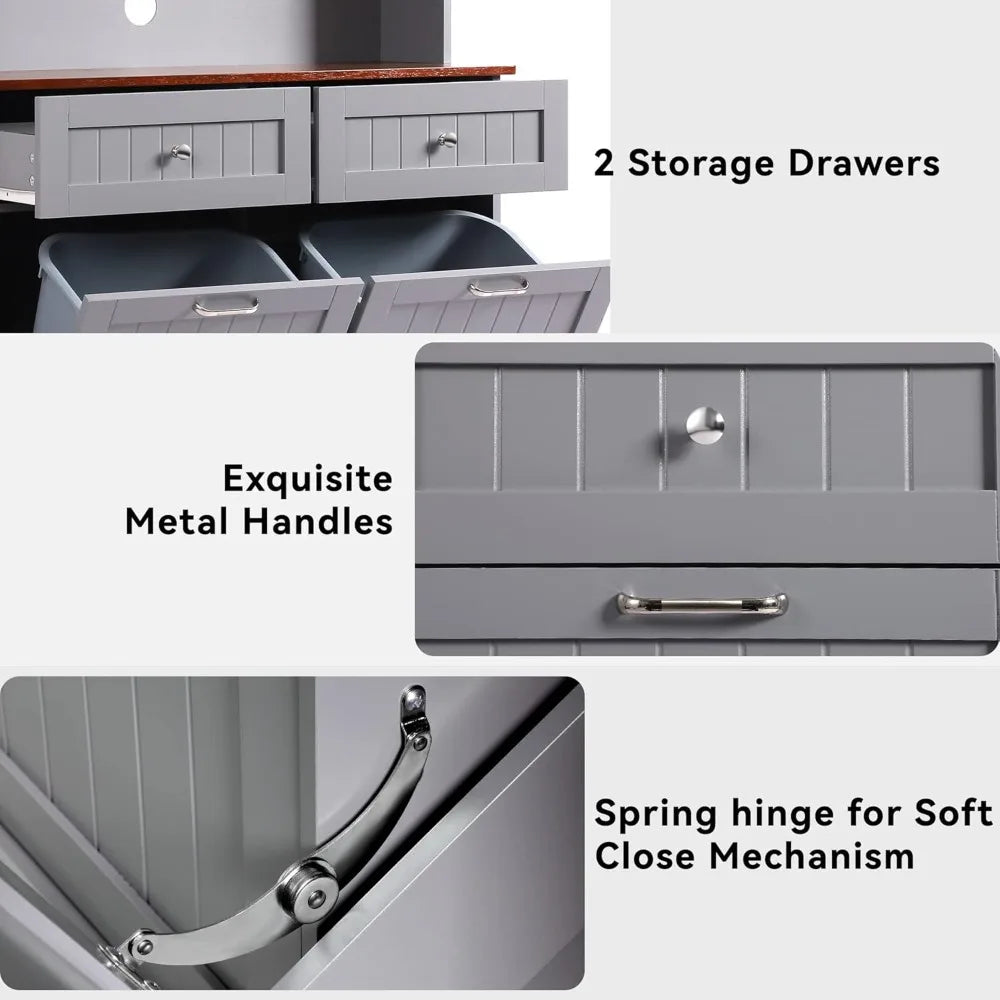 2 Storage Drawers

Exquisite
Metal Handles

Spring hinge for Soft
Close Mechanism