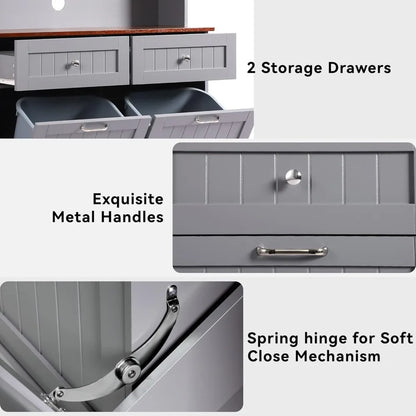 2 Storage Drawers

Exquisite
Metal Handles

Spring hinge for Soft
Close Mechanism